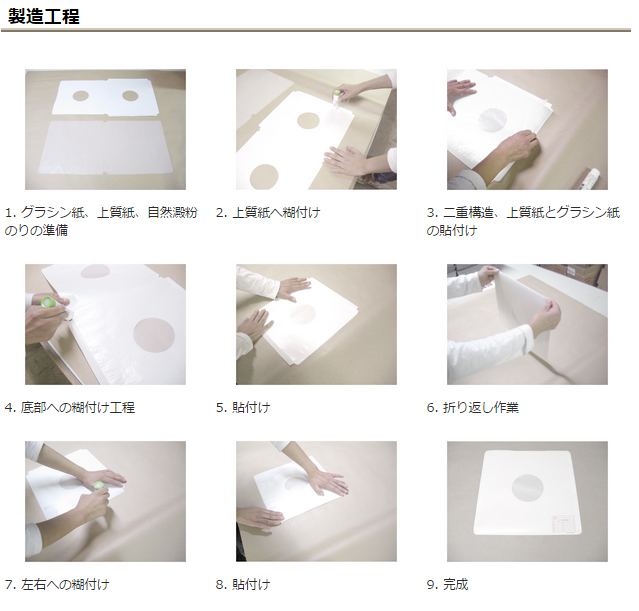 製造工程

1. グラシン紙、上質紙、自然澱粉のりの準備

2. 上質紙へ糊付け

3. 二重構造、上質紙とグラシン紙の貼付け

4. 底部への糊付け工程

5. 貼付け

6. 折り返し作業

7. 左右への糊付け

8. 貼付け

9. 完成